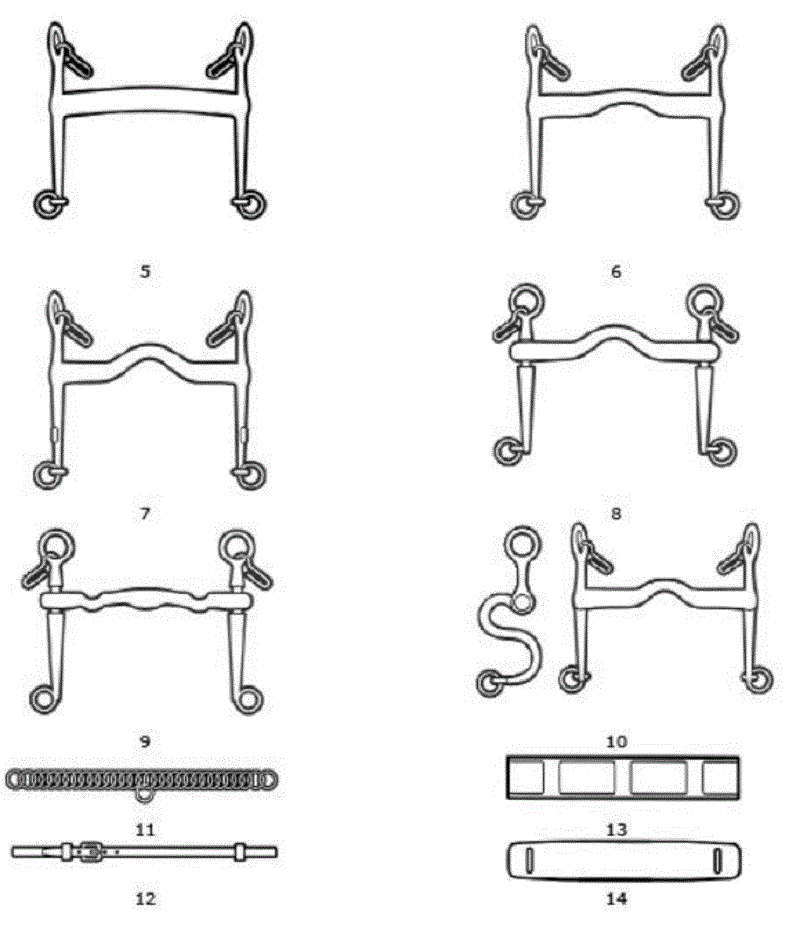 5

6

7

8

9

10

11

13

12

14