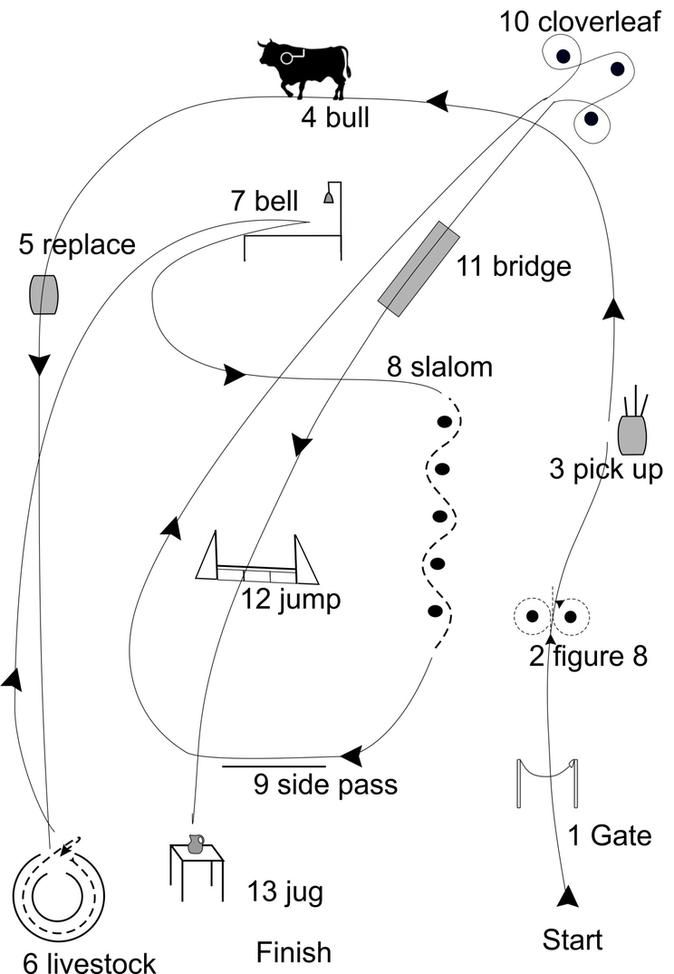 10 cloverleaf

4 bull

7 bell

5 replace

11 bridge

8 slalom

3 pick up

12 jump

2 figure 8

9 side pass

1 Gate

13 jug

6 livestock

Finish

Start