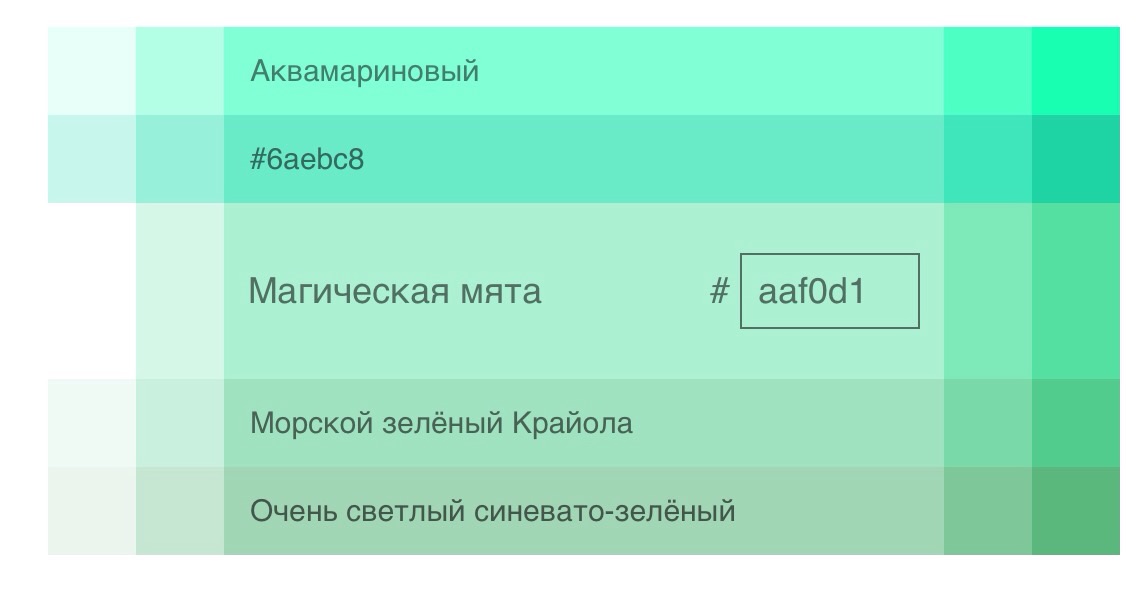 Аквамариновый

#6aebc8

Магическая мята # aaf0d1

Морской зелёный Крайола

Очень светлый синевато-зелёный