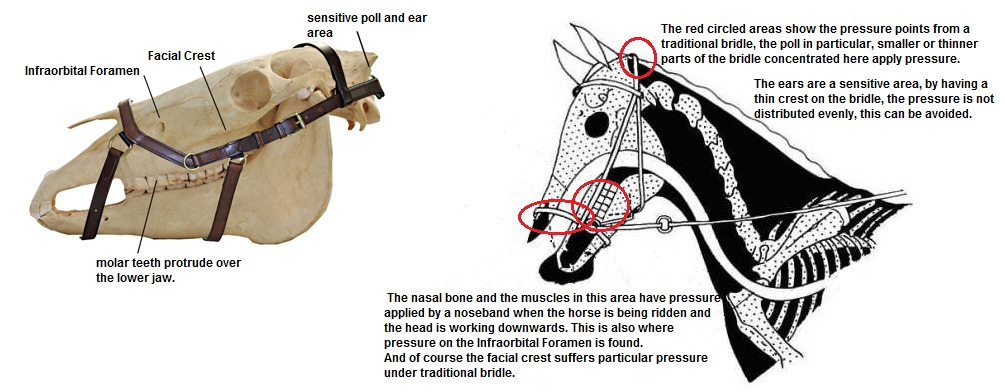 sensitive poll and ear area

Facial Crest

Infraorbital Foramen

molar teeth protrude over the lower jaw.

The red circled areas show the pressure points from a traditional bridle, the poll in particular, smaller or thinner parts of the bridle concentrated here apply pressure.

The ears are a sensitive area, by having a thin crest on the bridle, the pressure is not distributed evenly, this can be avoided.

The nasal bone and the muscles in this area have pressure applied by a noseband when the horse is being ridden and the head is working downwards. This is also where pressure on the Infraorbital Foramen is found.
And of course the facial crest suffers particular pressure under traditional bridle.