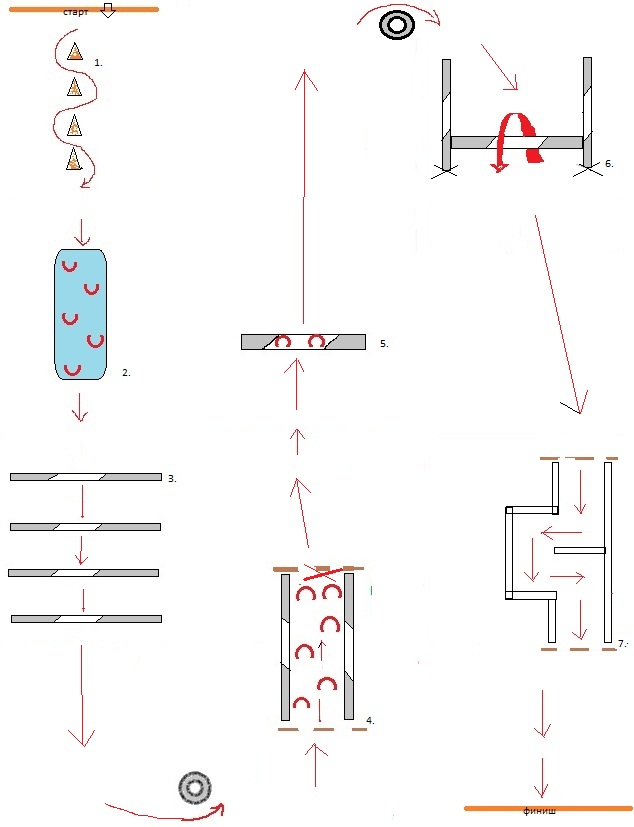 старт

1.

2.

3.

4.

5.

6.

7.

финиш