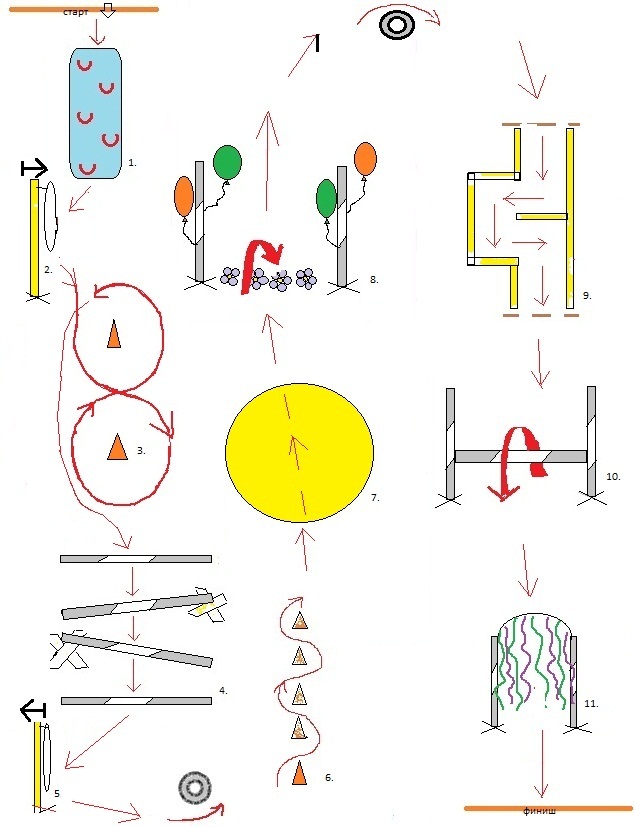 старт

1.

2.

3.

4.

5

6.

7.

8.

9.

10.

11.

финиш