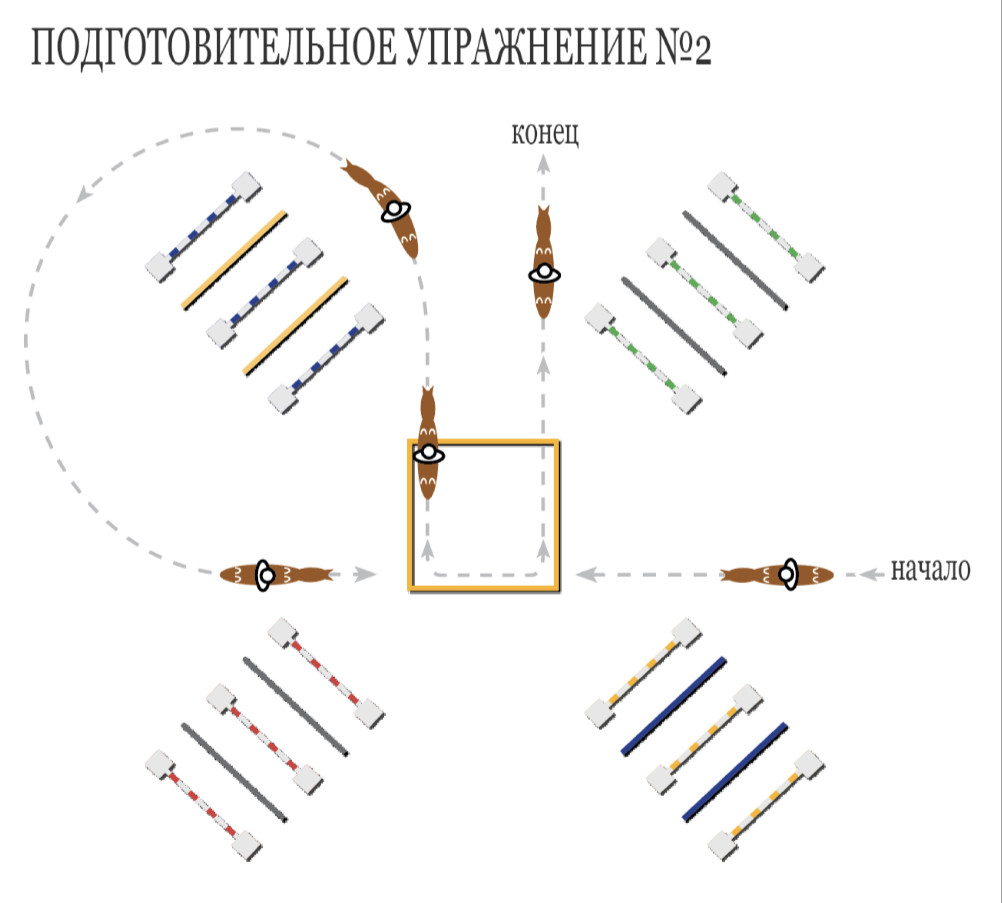 ПОДГОТОВИТЕЛЬНОЕ УПРАЖНЕНИЕ №2

конец

начало